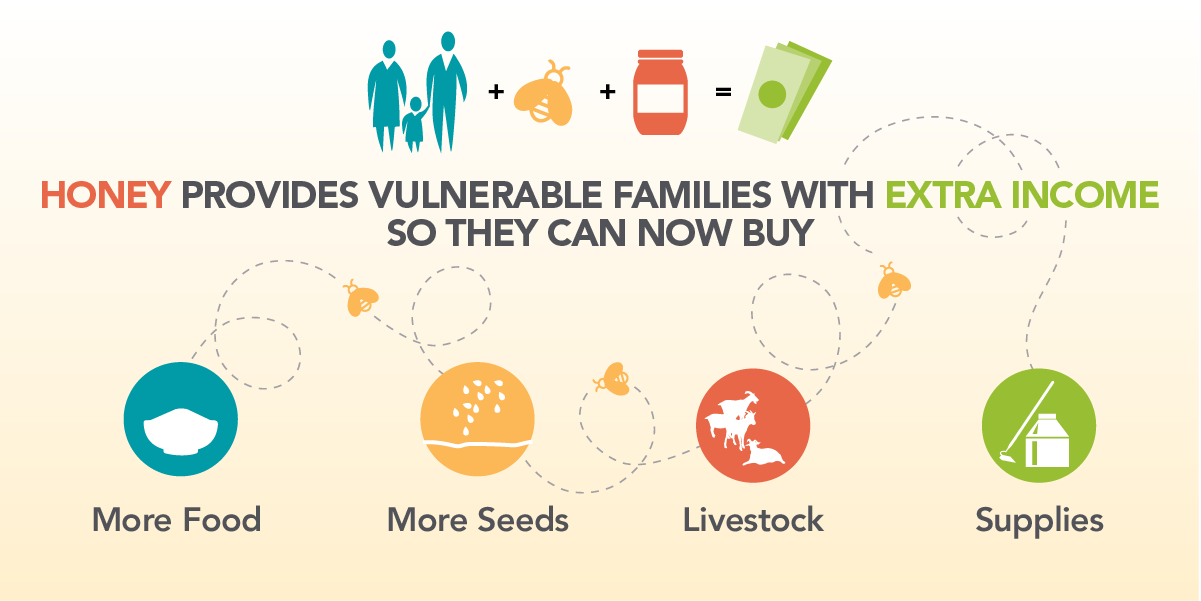 + + =

HONEY PROVIDES VULNERABLE FAMILIES WITH EXTRA INCOME SO THEY CAN NOW BUY

More Food

More Seeds

Livestock

Supplies